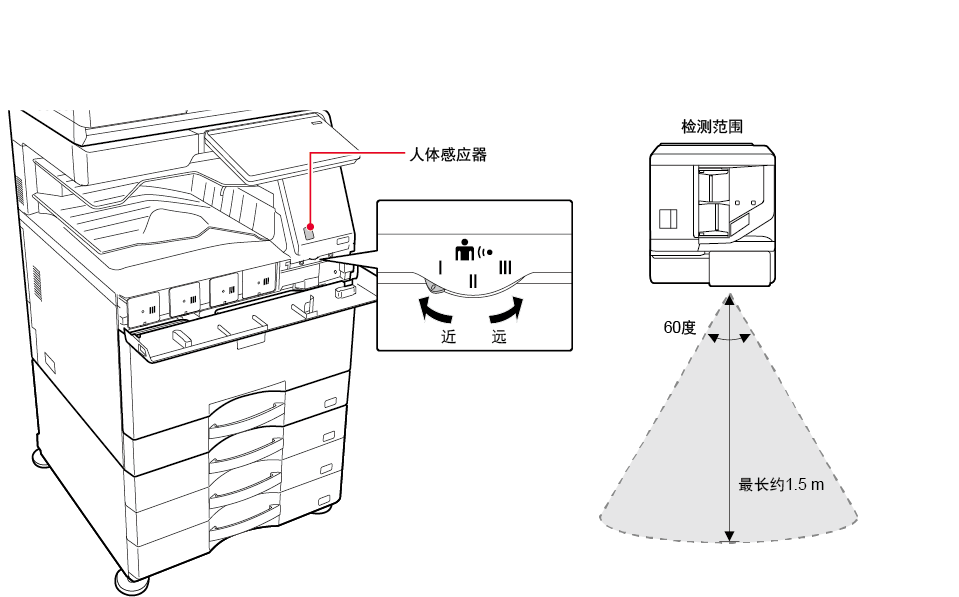 人体感应器

I II III

近 远

检测范围

60度

最长约1.5 m