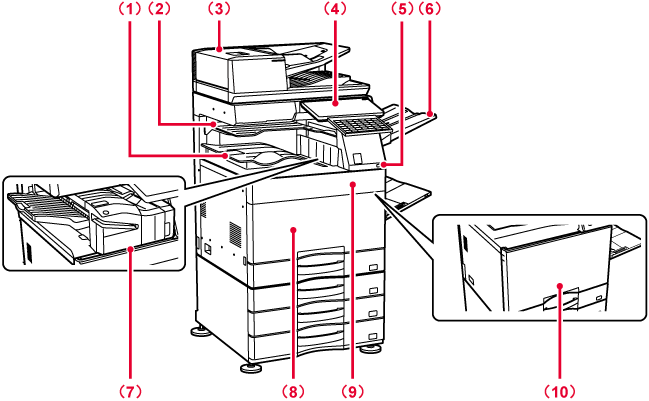 (1) (2) (3) (4) (5) (6)

(7) (8) (9) (10)