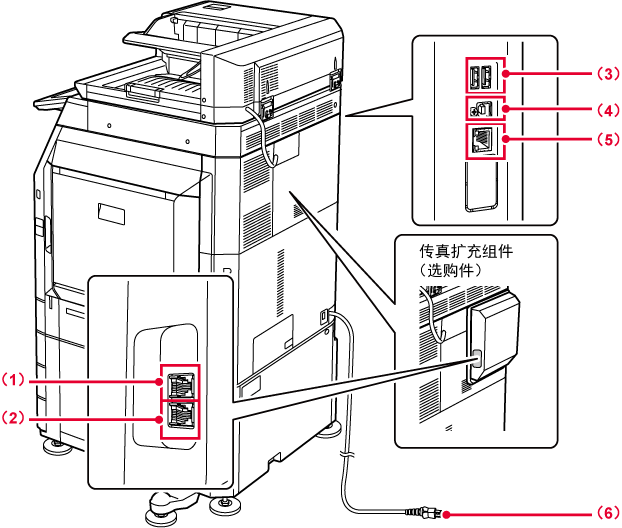 (3)
(4)
(5)
传真扩充组件
(选购件)
(1)
(2)
(6)